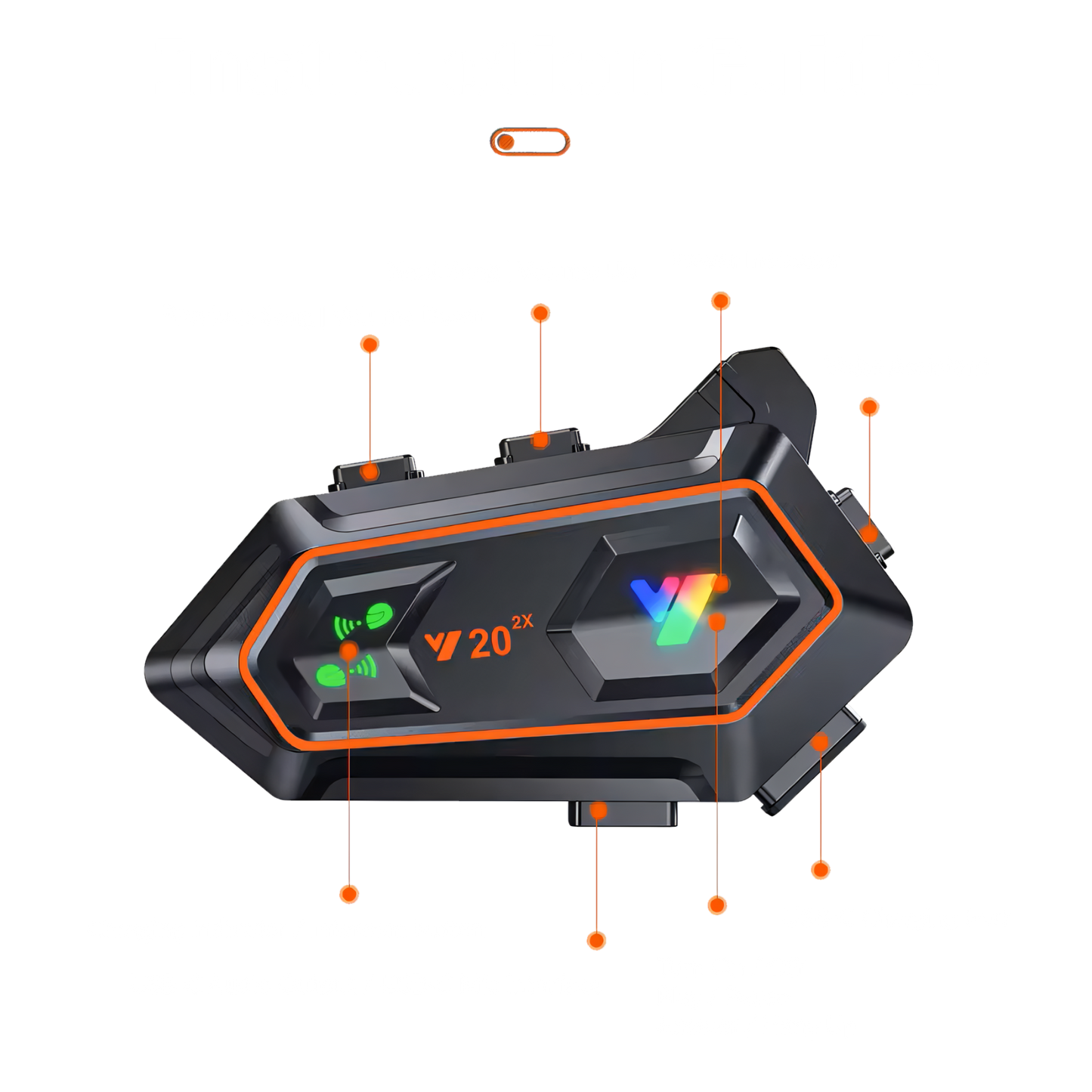 Y 20 2X