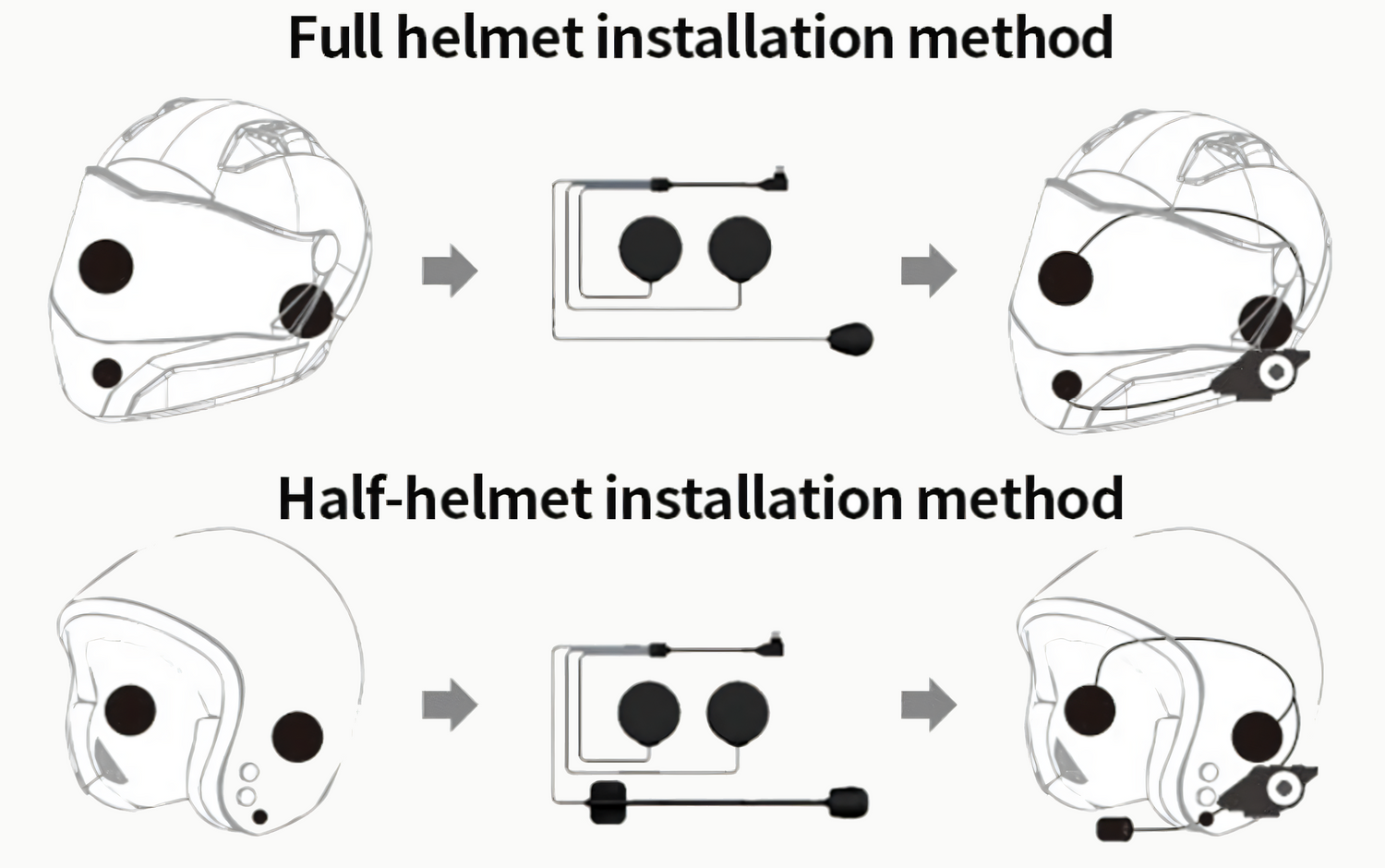 Full helmet installation method

Half-helmet installation method